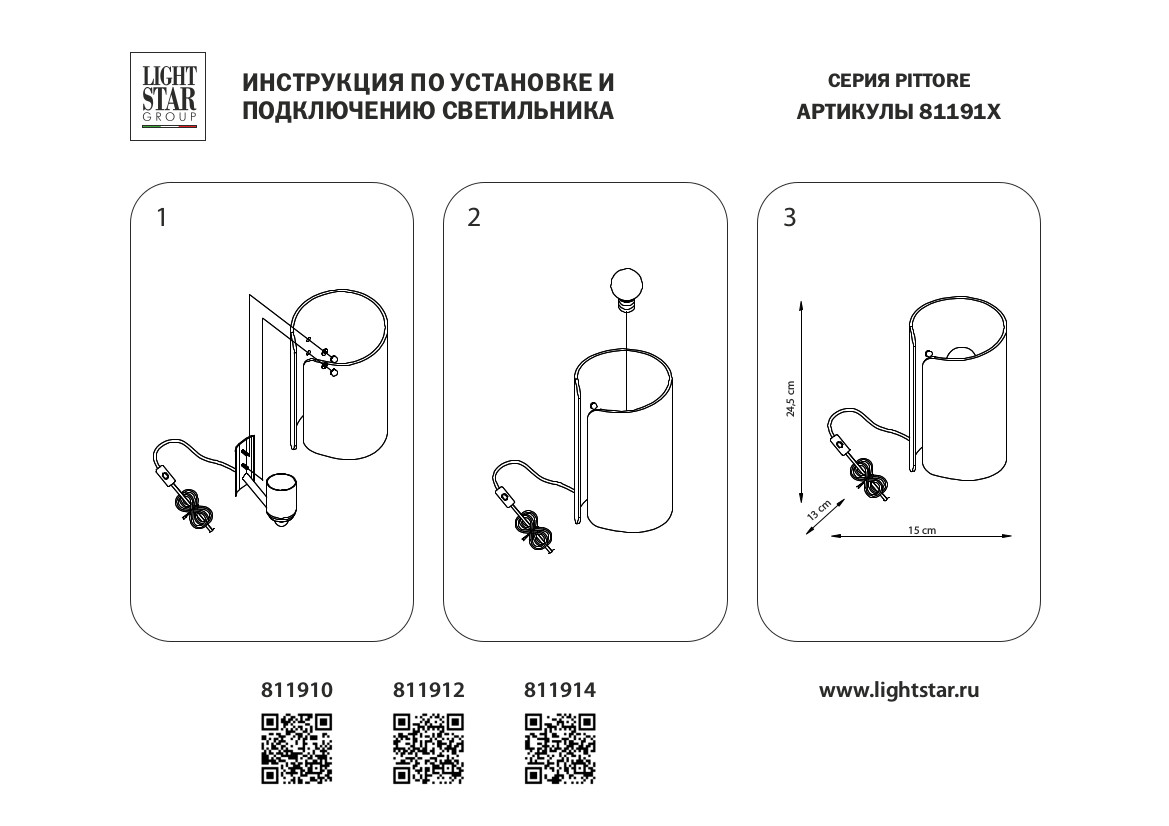 LIGHT STAR GROUP

ИНСТРУКЦИЯ ПО УСТАНОВКЕ И ПОДКЛЮЧЕНИЮ СВЕТИЛЬНИКА

СЕРИЯ PITTORE
АРТИКУЛЫ 81191X

1

2

3

24,5 cm

13 cm

15 cm

811910

811912

811914

www.lightstar.ru