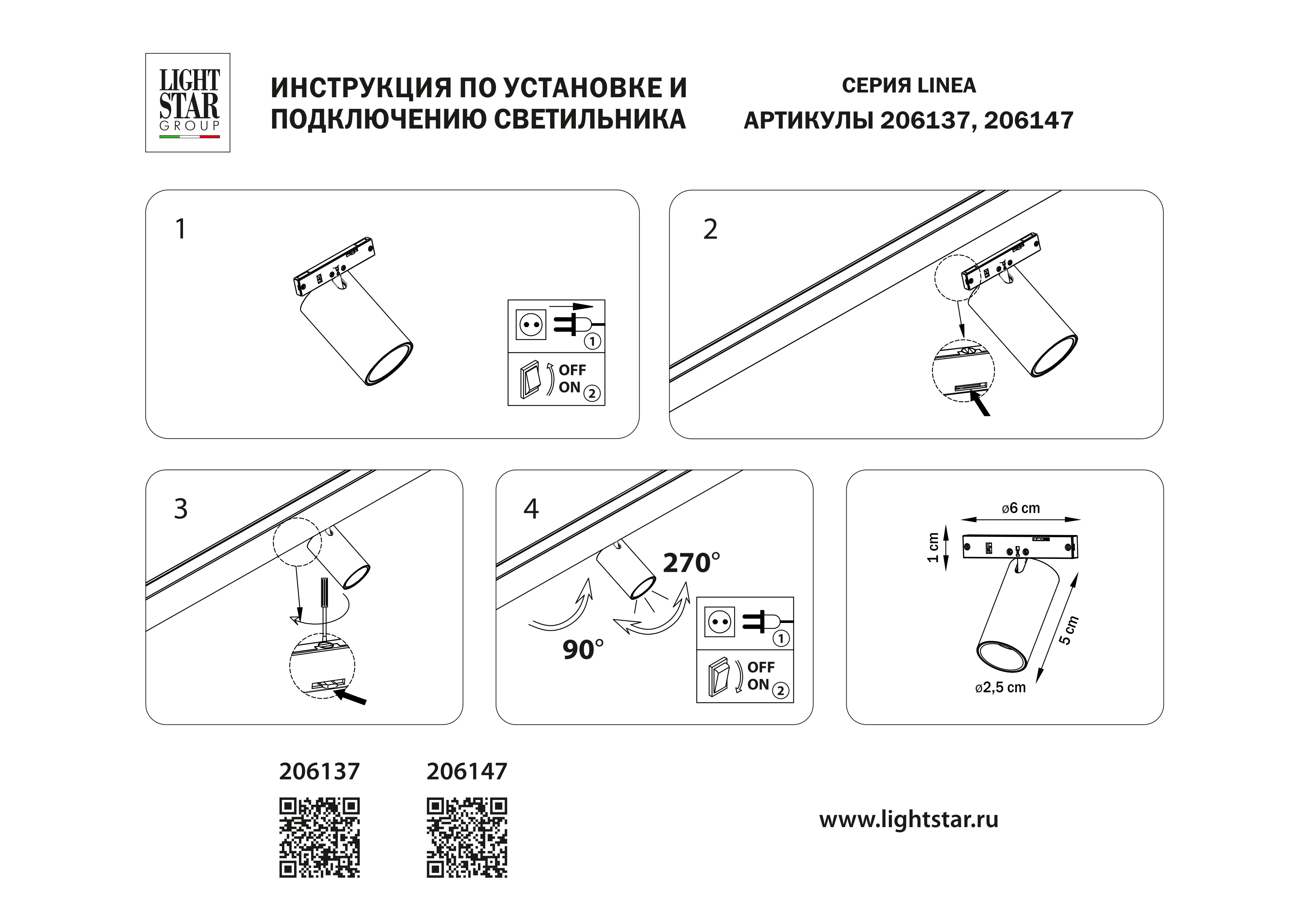 LIGHT STAR GROUP

ИНСТРУКЦИЯ ПО УСТАНОВКЕ И ПОДКЛЮЧЕНИЮ СВЕТИЛЬНИКА

СЕРИЯ LINEA
АРТИКУЛЫ 206137, 206147

1

1
OFF
ON 2

2

3

4

270°

90°

1
OFF
ON 2

ø6 cm
1 cm
5 cm
ø2,5 cm

206137

206147

www.lightstar.ru