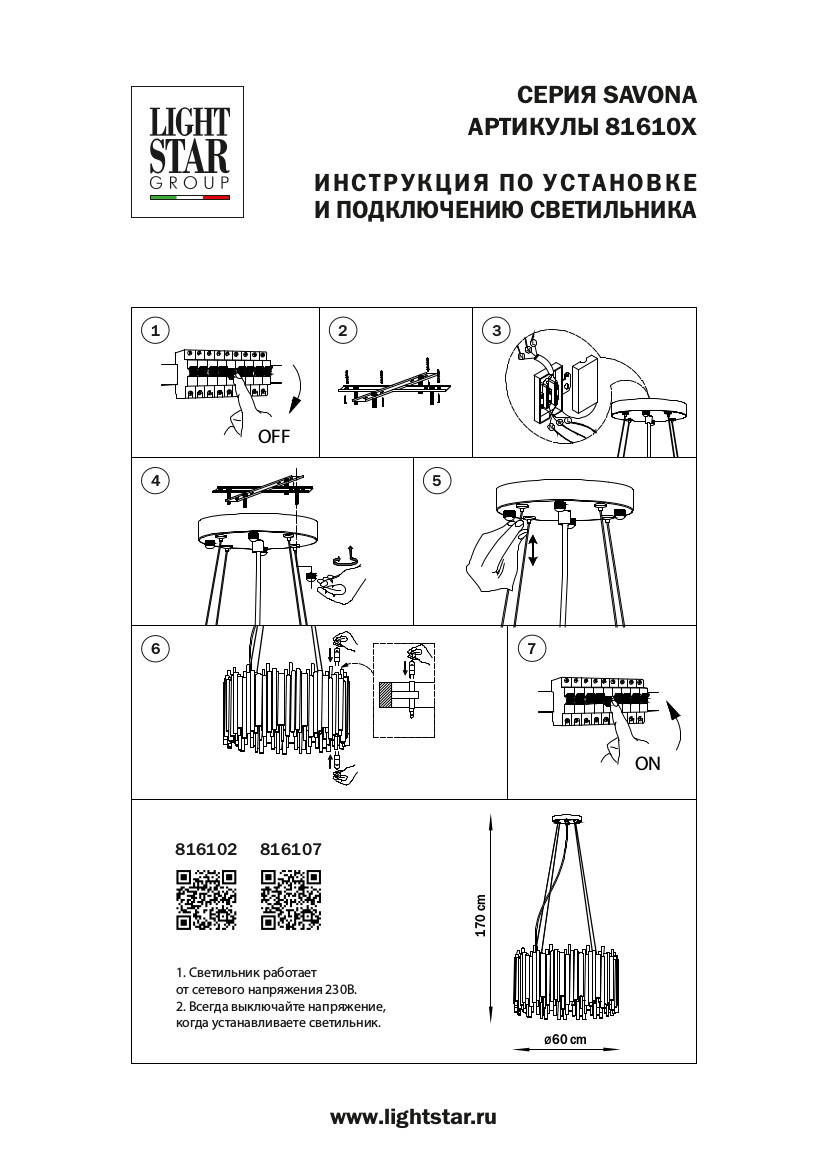 LIGHT STAR GROUP

СЕРИЯ SAVONA
АРТИКУЛЫ 81610X

ИНСТРУКЦИЯ ПО УСТАНОВКЕ
И ПОДКЛЮЧЕНИЮ СВЕТИЛЬНИКА

1
OFF
2
3
4
5
6
7
ON

816102 816107

1. Светильник работает от сетевого напряжения 230В.
2. Всегда выключайте напряжение, когда устанавливаете светильник.

170 cm
ø60 cm

www.lightstar.ru