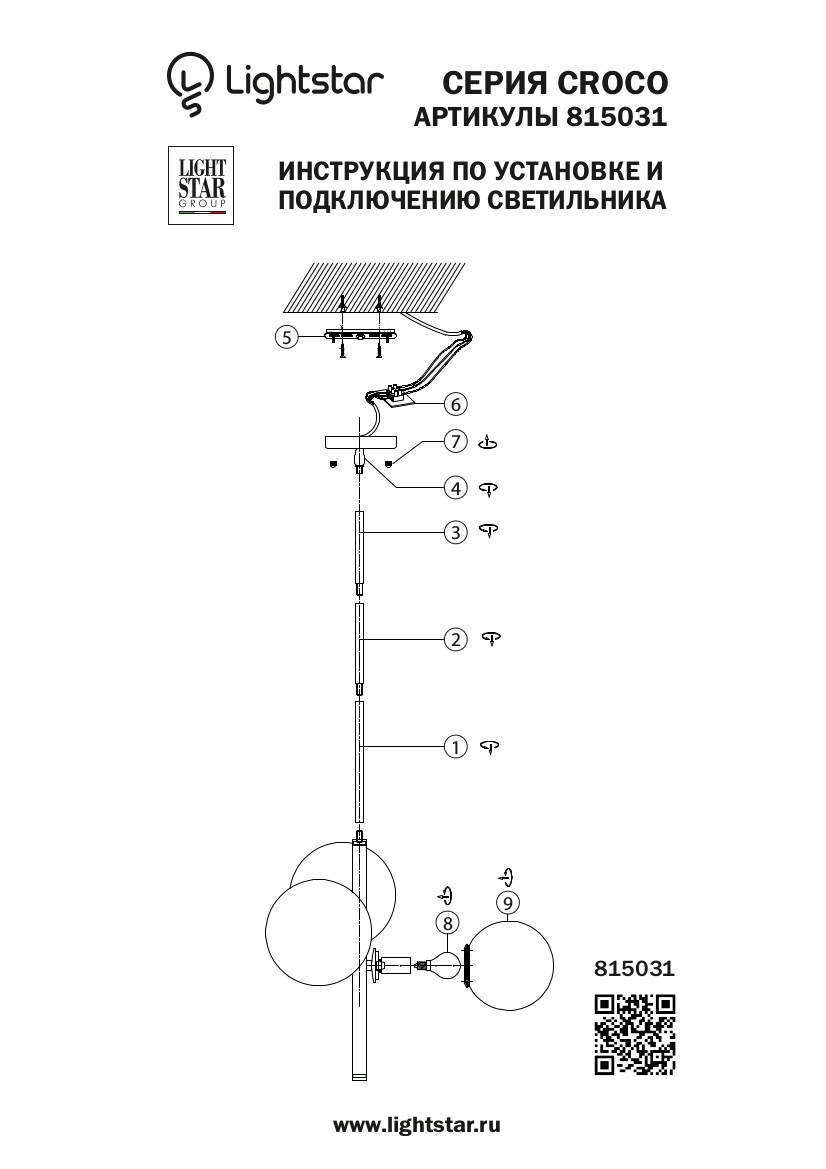 Lightstar

СЕРИЯ CROCO
АРТИКУЛЫ 815031

LIGHT STAR GROUP

ИНСТРУКЦИЯ ПО УСТАНОВКЕ И ПОДКЛЮЧЕНИЮ СВЕТИЛЬНИКА

5
6
7
4
3
2
1
8
9

815031

www.lightstar.ru