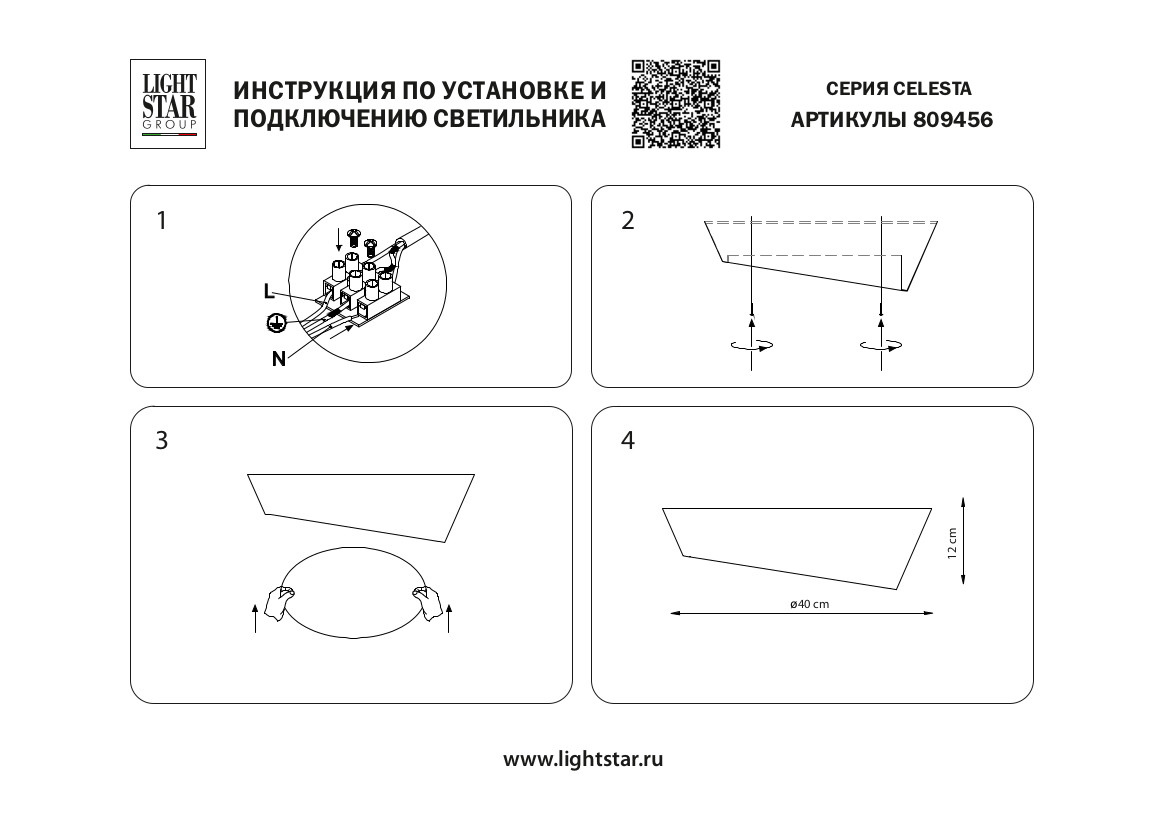 LIGHT STAR GROUP

ИНСТРУКЦИЯ ПО УСТАНОВКЕ И ПОДКЛЮЧЕНИЮ СВЕТИЛЬНИКА

СЕРИЯ CELESTA
АРТИКУЛЫ 809456

1
L
N

2

3

4
12 cm
ø40 cm

www.lightstar.ru