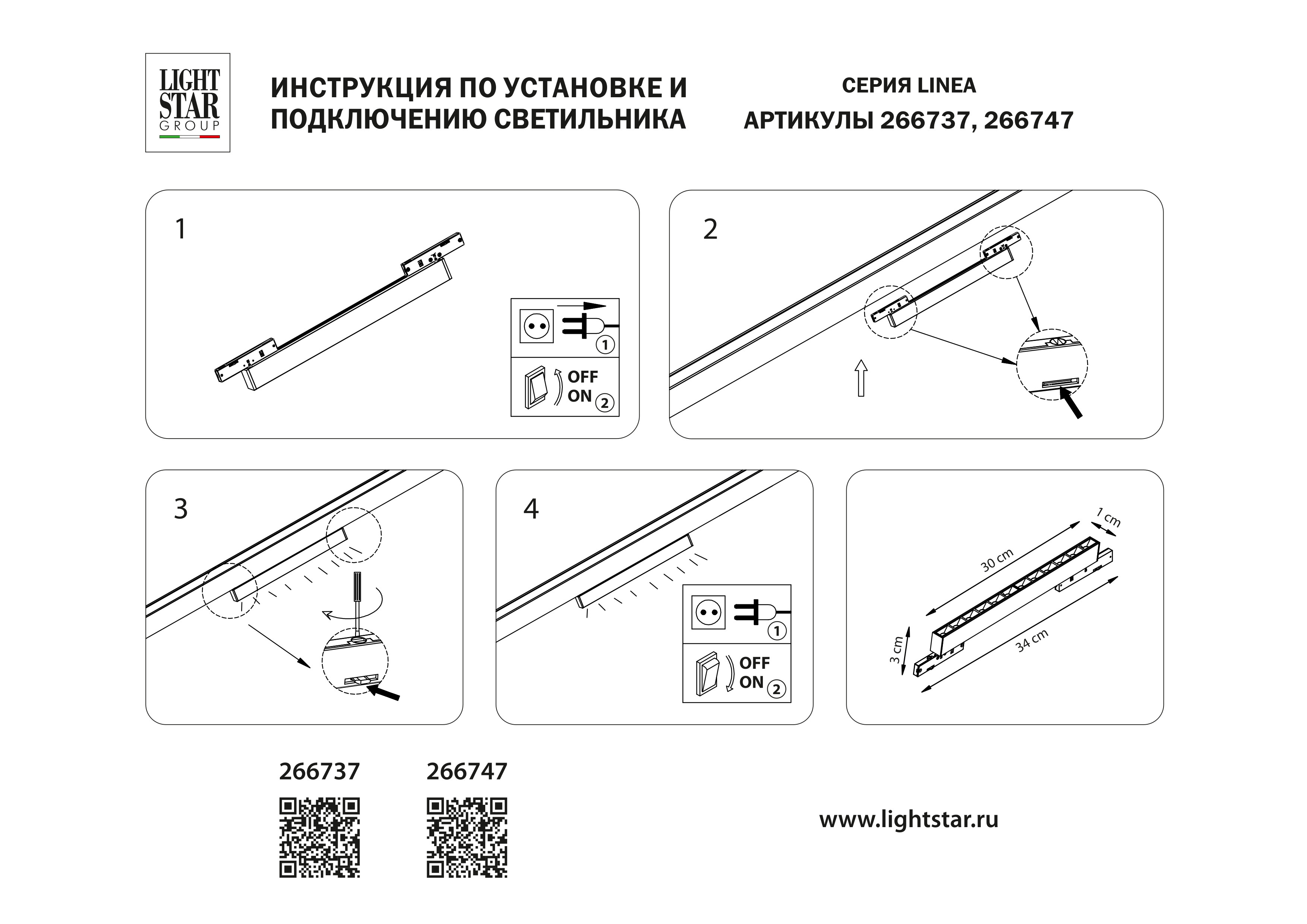 LIGHT STAR GROUP

ИНСТРУКЦИЯ ПО УСТАНОВКЕ И ПОДКЛЮЧЕНИЮ СВЕТИЛЬНИКА

СЕРИЯ LINEA
АРТИКУЛЫ 266737, 266747

1

1
OFF
ON 2

2

3

4

1
OFF
ON 2

1 cm
30 cm
3 cm
34 cm

266737

266747

www.lightstar.ru