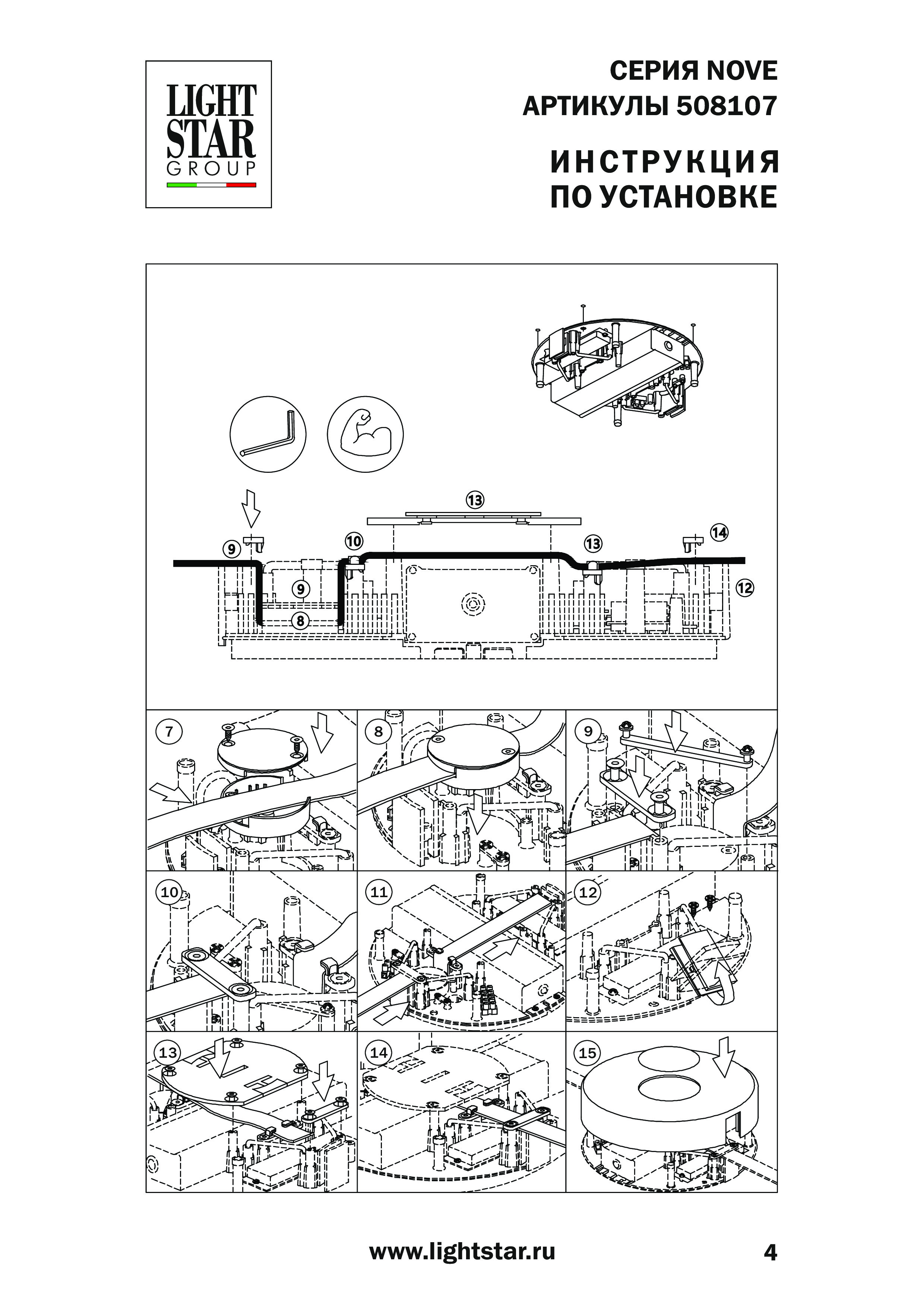 LIGHT STAR GROUP

СЕРИЯ NOVE
АРТИКУЛЫ 508107

ИНСТРУКЦИЯ
ПО УСТАНОВКЕ

13
9
10
13
14
9
8
12

7
8
9
10
11
12
13
14
15

www.lightstar.ru
4