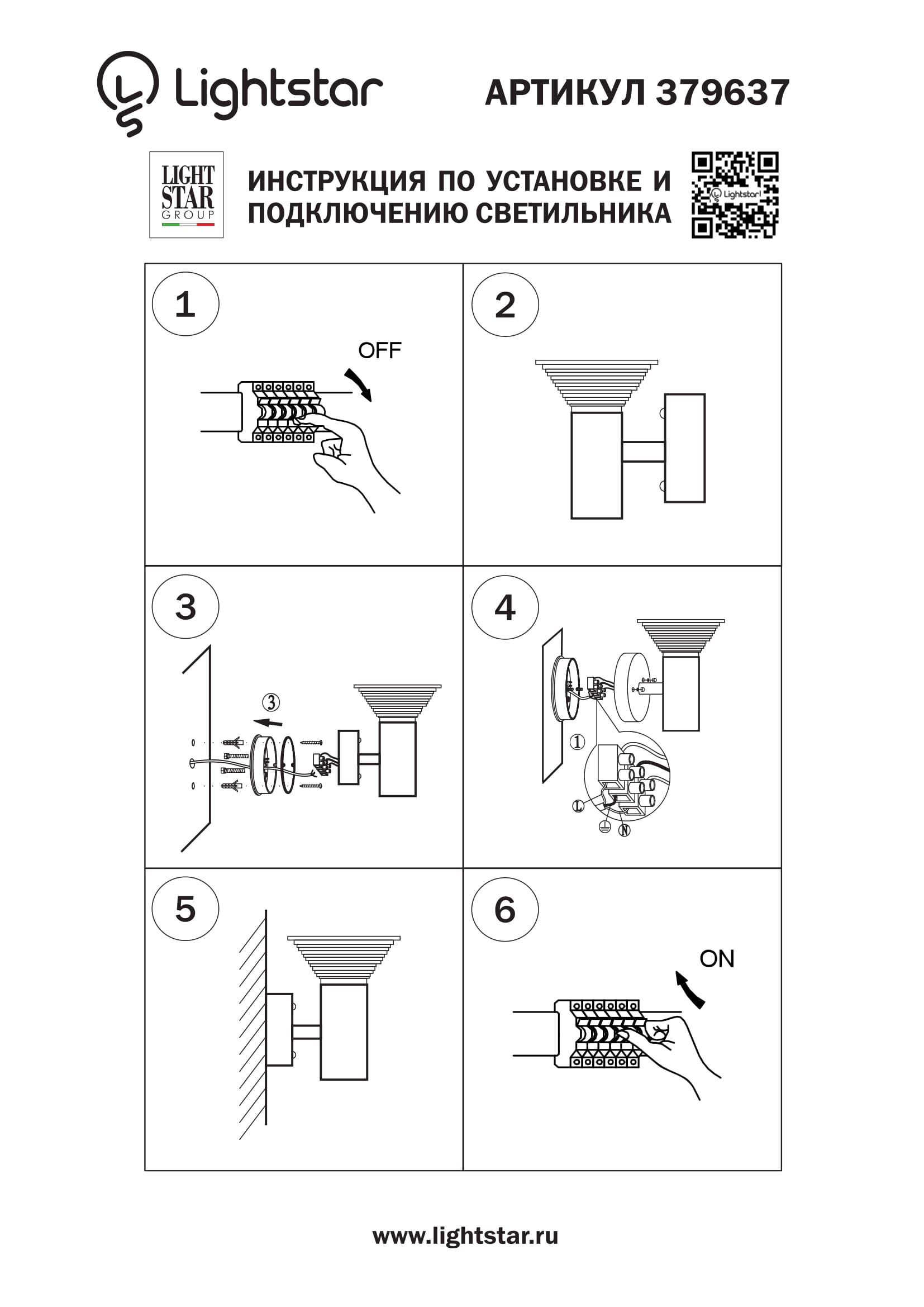 Lightstar

АРТИКУЛ 379637

LIGHT STAR GROUP

ИНСТРУКЦИЯ ПО УСТАНОВКЕ И ПОДКЛЮЧЕНИЮ СВЕТИЛЬНИКА

Lightstar

1

OFF

2

3

③

4

①

L

N

5

6

ON

www.lightstar.ru