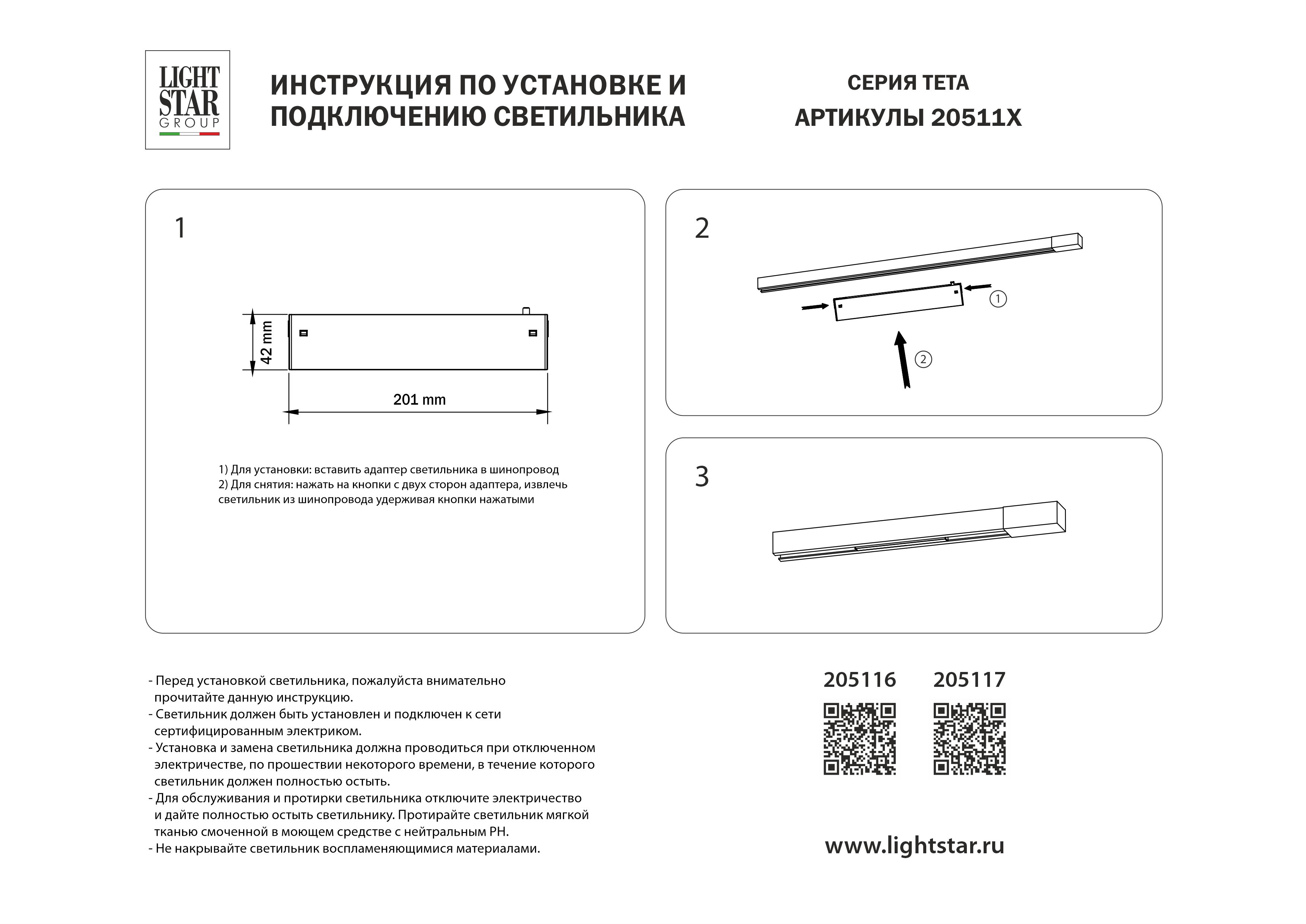 LIGHT STAR GROUP

ИНСТРУКЦИЯ ПО УСТАНОВКЕ И ПОДКЛЮЧЕНИЮ СВЕТИЛЬНИКА

СЕРИЯ ТЕТА
АРТИКУЛЫ 20511X

1

42 mm

201 mm

1) Для установки: вставить адаптер светильника в шинопровод
2) Для снятия: нажать на кнопки с двух сторон адаптера, извлечь светильник из шинопровода удерживая кнопки нажатыми

2

1

2

3

- Перед установкой светильника, пожалуйста внимательно прочитайте данную инструкцию.
- Светильник должен быть установлен и подключен к сети сертифицированным электриком.
- Установка и замена светильника должна проводиться при отключенном электричестве, по прошествии некоторого времени, в течение которого светильник должен полностью остыть.
- Для обслуживания и протирки светильника отключите электричество и дайте полностью остыть светильнику. Протирайте светильник мягкой тканью смоченной в моющем средстве с нейтральным PH.
- Не накрывайте светильник воспламеняющимися материалами.

205116 205117

www.lightstar.ru